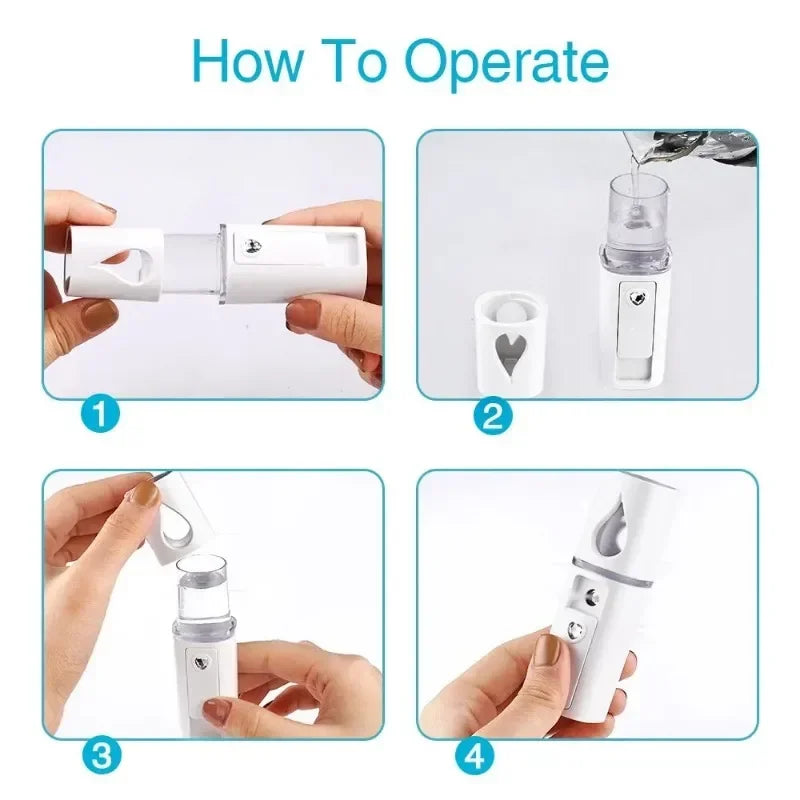 How To Operate

1

2

3

4